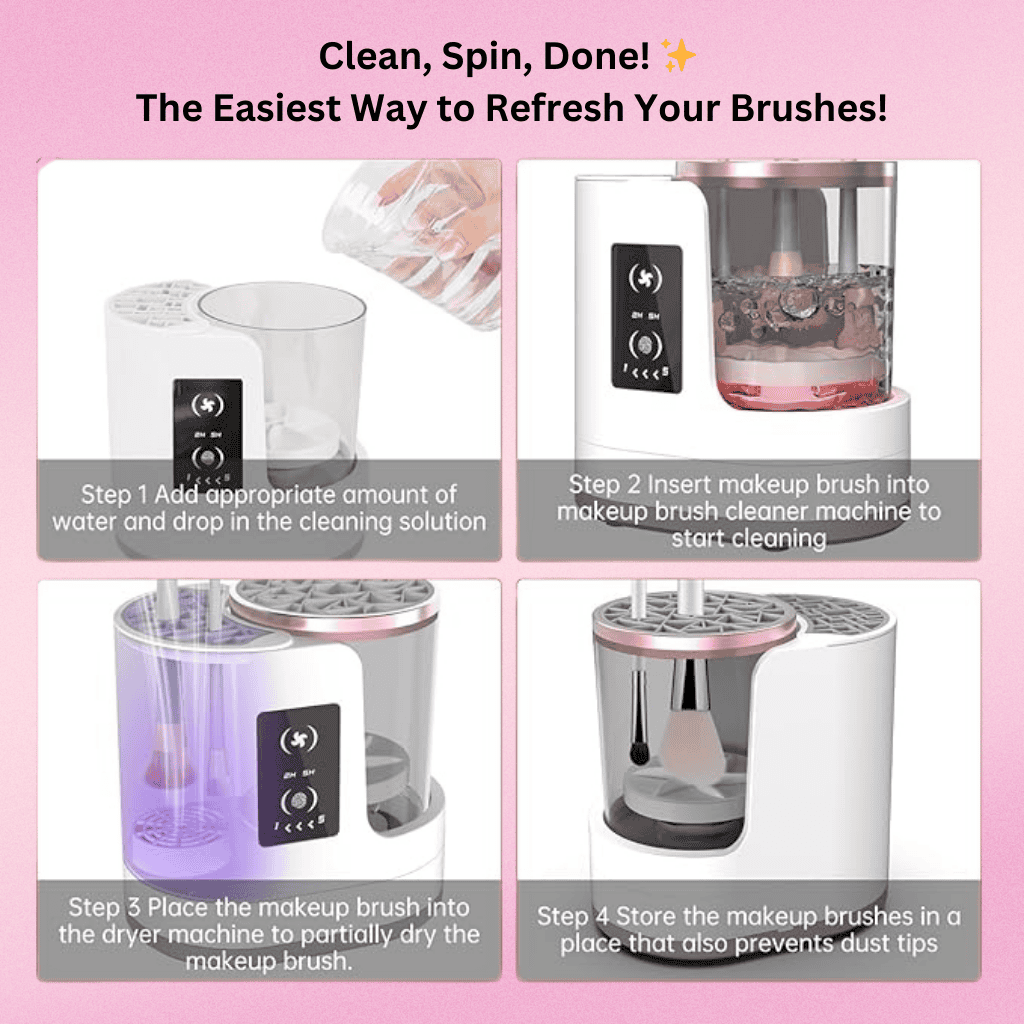 Clean, Spin, Done! ✨
The Easiest Way to Refresh Your Brushes!

2H 5H
1 < < < 5

Step 1 Add appropriate amount of water and drop in the cleaning solution

2H 5H
1 < < < 5

Step 2 Insert makeup brush into makeup brush cleaner machine to start cleaning

2H 5H
1 < < < 5

Step 3 Place the makeup brush into the dryer machine to partially dry the makeup brush.

Step 4 Store the makeup brushes in a place that also prevents dust tips